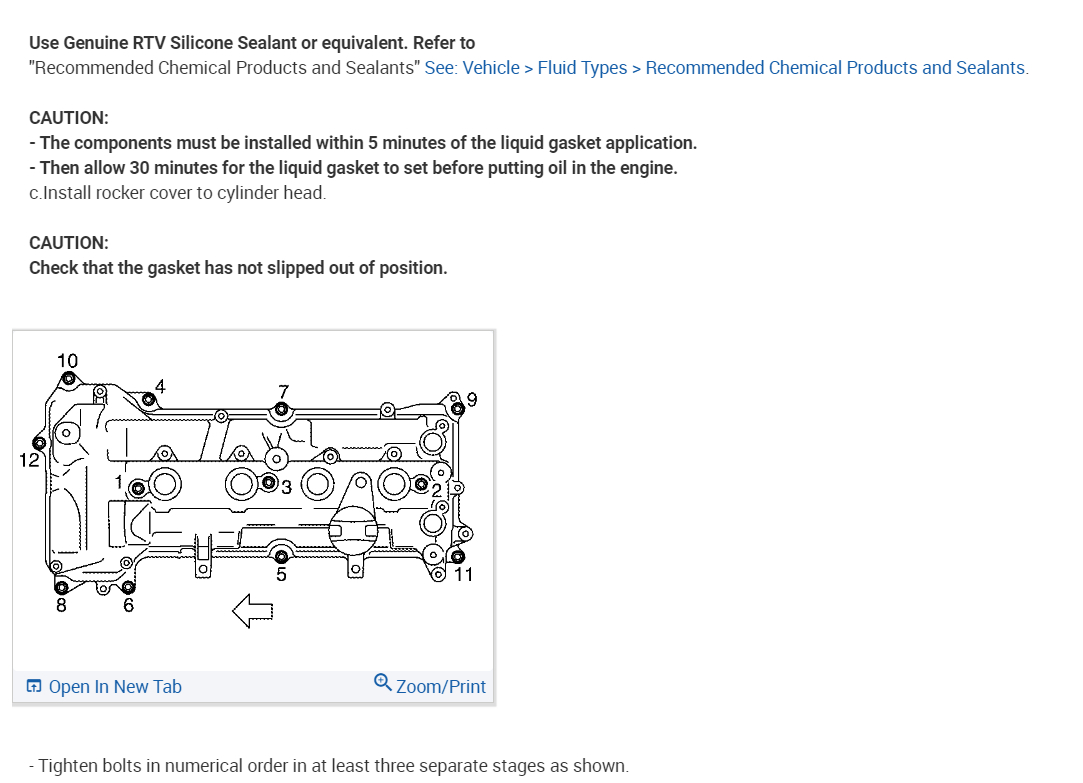 Use Genuine RTV Silicone Sealant or equivalent. Refer to
"Recommended Chemical Products and Sealants" See: Vehicle > Fluid Types > Recommended Chemical Products and Sealants.

CAUTION:
- The components must be installed within 5 minutes of the liquid gasket application.
- Then allow 30 minutes for the liquid gasket to set before putting oil in the engine.
c.Install rocker cover to cylinder head.

CAUTION:
Check that the gasket has not slipped out of position.

10
4
7
9
12
1
3
2
5
11
8
6

Open In New Tab
Zoom/Print

- Tighten bolts in numerical order in at least three separate stages as shown.