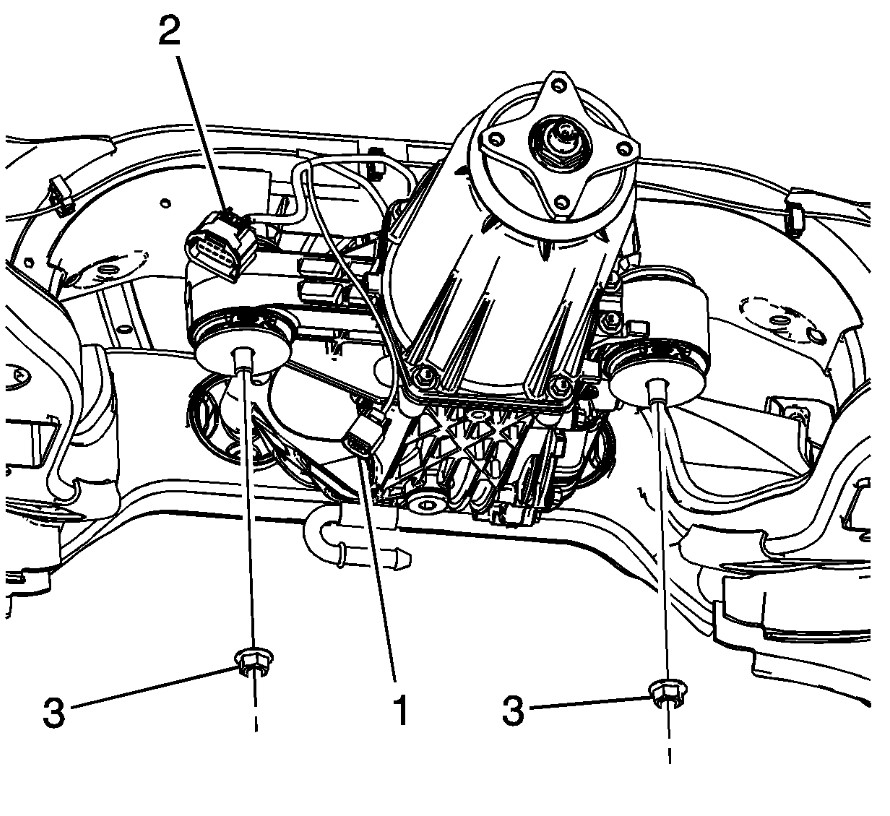 2

3

1

3