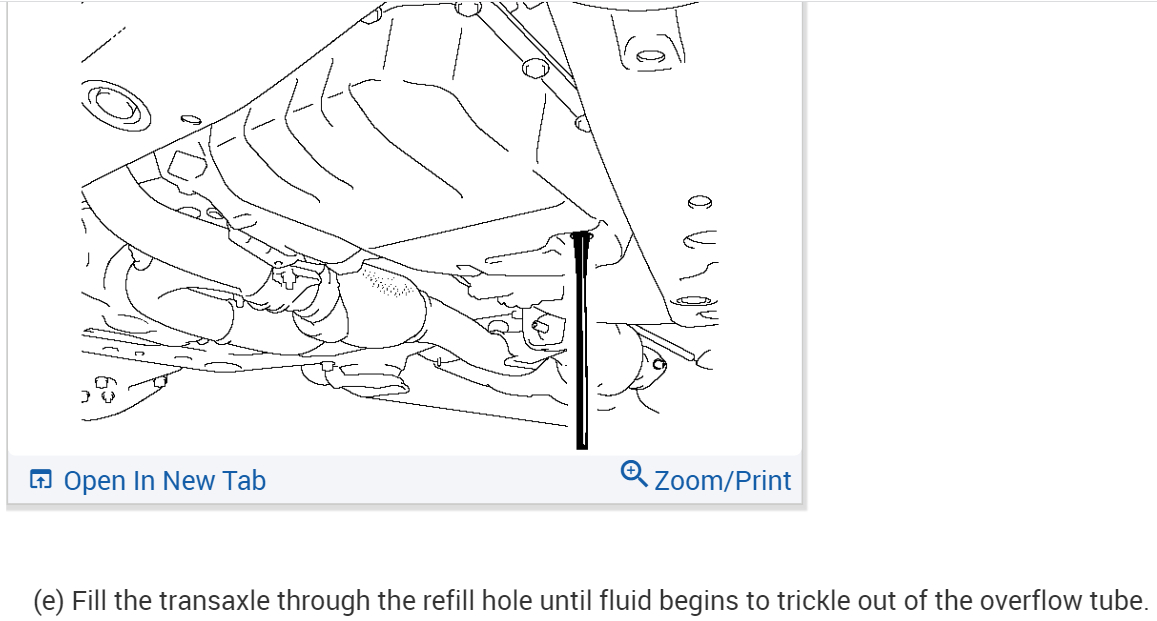 Open In New Tab

Zoom/Print

(e) Fill the transaxle through the refill hole until fluid begins to trickle out of the overflow tube.