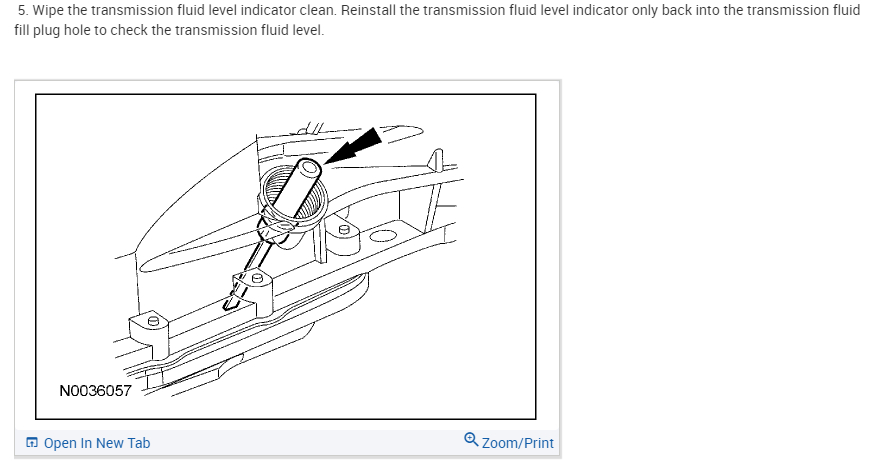 5. Wipe the transmission fluid level indicator clean. Reinstall the transmission fluid level indicator only back into the transmission fluid fill plug hole to check the transmission fluid level.

N0036057

Open In New Tab

Zoom/Print