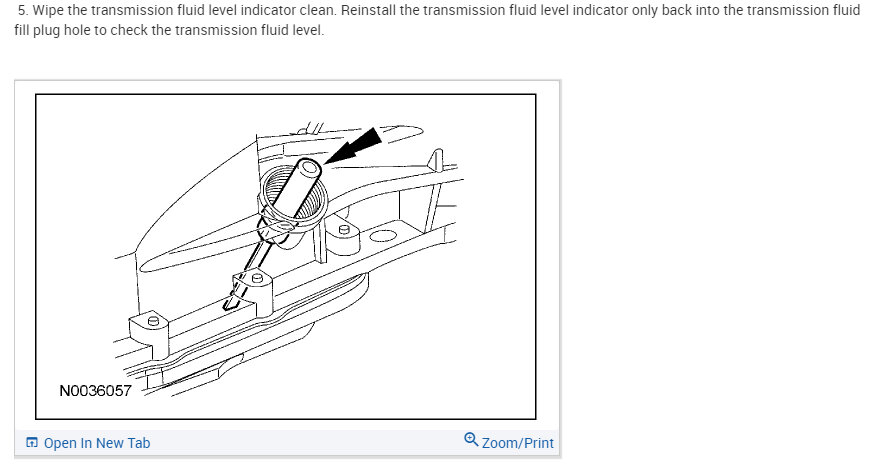 5. Wipe the transmission fluid level indicator clean. Reinstall the transmission fluid level indicator only back into the transmission fluid fill plug hole to check the transmission fluid level.

N0036057

Open In New Tab

Zoom/Print