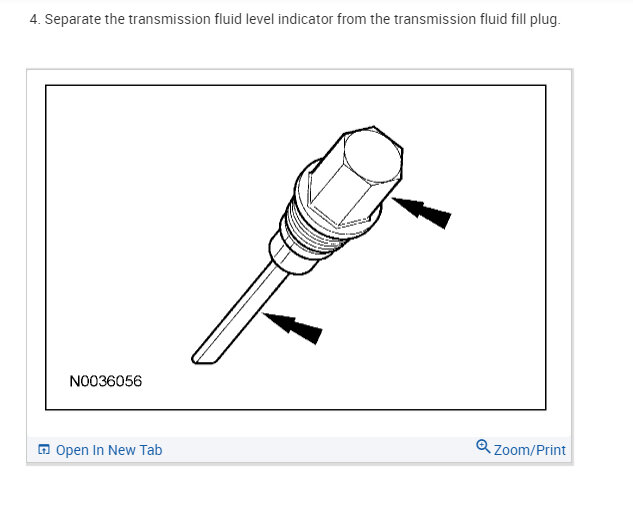 4. Separate the transmission fluid level indicator from the transmission fluid fill plug.

N0036056

Open In New Tab

Zoom/Print