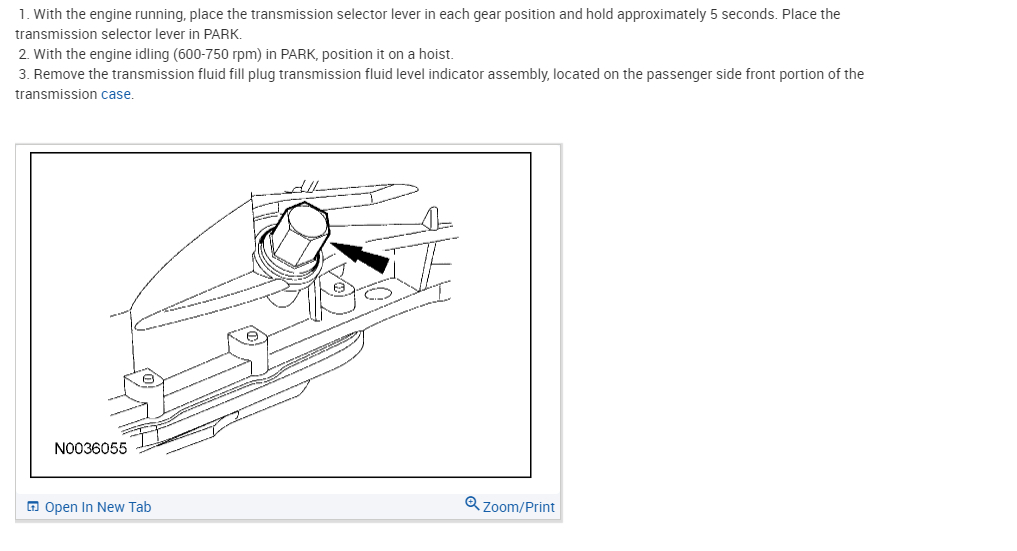 1. With the engine running, place the transmission selector lever in each gear position and hold approximately 5 seconds. Place the transmission selector lever in PARK.
2. With the engine idling (600-750 rpm) in PARK, position it on a hoist.
3. Remove the transmission fluid fill plug transmission fluid level indicator assembly, located on the passenger side front portion of the transmission case.

N0036055

Open In New Tab

Zoom/Print