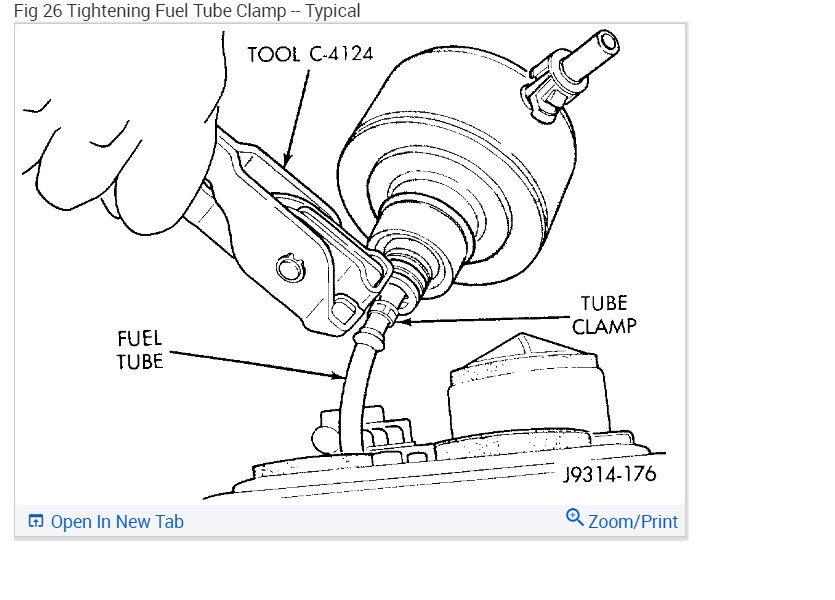 Fig 26 Tightening Fuel Tube Clamp -- Typical

TOOL C-4124

TUBE CLAMP

FUEL TUBE

J9314-176

Open In New Tab

Zoom/Print