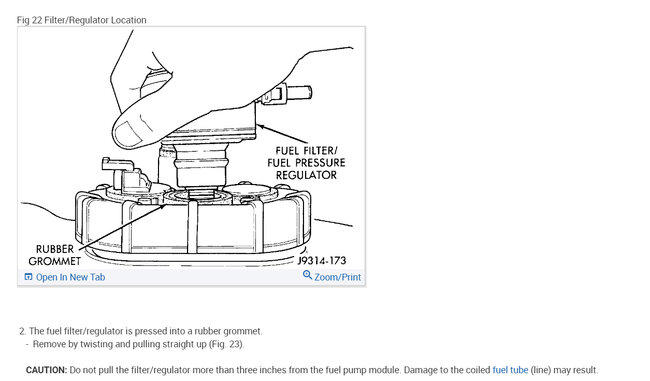 Fig 22 Filter/Regulator Location

FUEL FILTER/ FUEL PRESSURE REGULATOR

RUBBER GROMMET

J9314-173

Open In New Tab

Zoom/Print

2. The fuel filter/regulator is pressed into a rubber grommet.
- Remove by twisting and pulling straight up (Fig. 23).

CAUTION: Do not pull the filter/regulator more than three inches from the fuel pump module. Damage to the coiled fuel tube (line) may result.