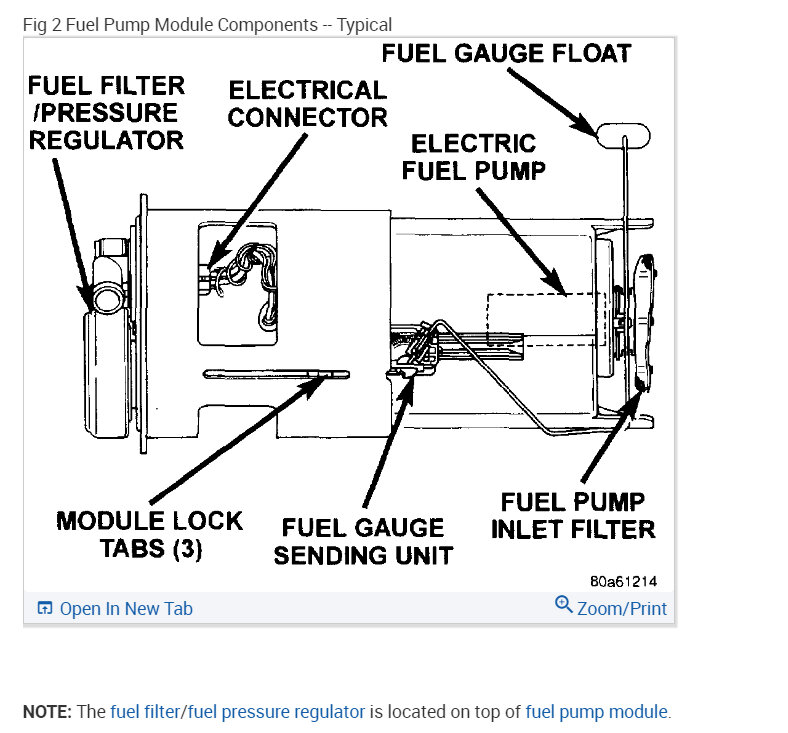 Fig 2 Fuel Pump Module Components -- Typical

FUEL GAUGE FLOAT

FUEL FILTER /PRESSURE REGULATOR

ELECTRICAL CONNECTOR

ELECTRIC FUEL PUMP

MODULE LOCK TABS (3)

FUEL GAUGE SENDING UNIT

FUEL PUMP INLET FILTER

80a61214

Open In New Tab

Zoom/Print

NOTE: The fuel filter/fuel pressure regulator is located on top of fuel pump module.