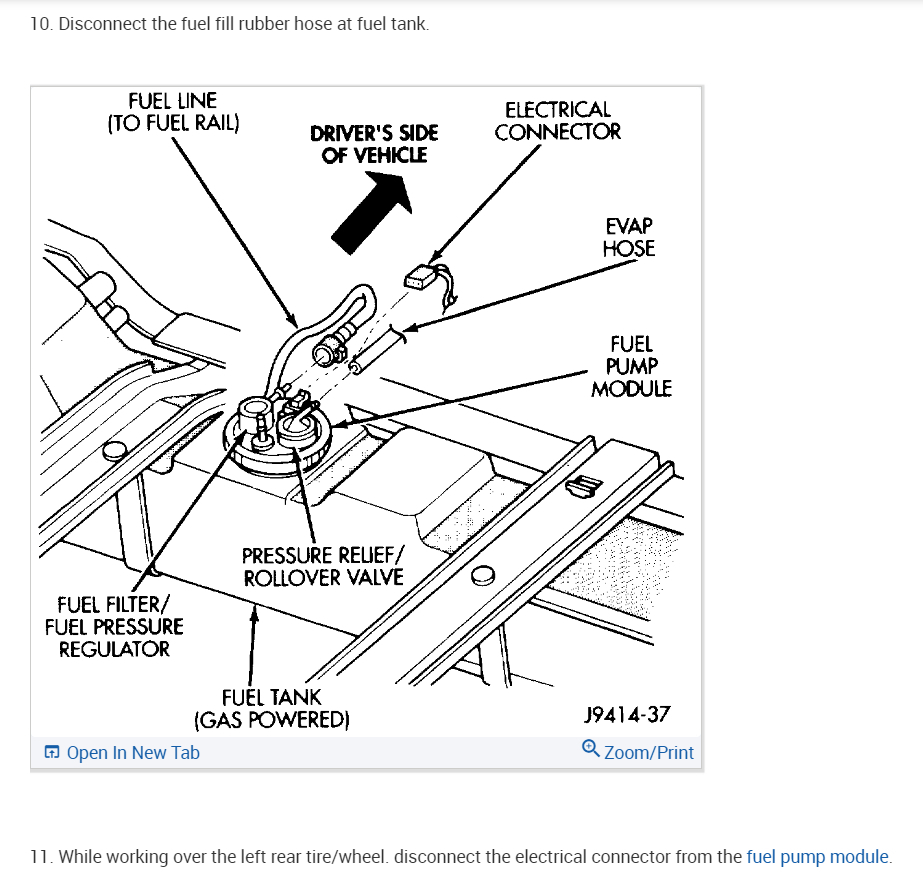 10. Disconnect the fuel fill rubber hose at fuel tank.

FUEL LINE (TO FUEL RAIL)

DRIVER'S SIDE OF VEHICLE

ELECTRICAL CONNECTOR

EVAP HOSE

FUEL PUMP MODULE

PRESSURE RELIEF/ ROLLOVER VALVE

FUEL FILTER/ FUEL PRESSURE REGULATOR

FUEL TANK (GAS POWERED)

J9414-37

Open In New Tab

Zoom/Print

11. While working over the left rear tire/wheel. disconnect the electrical connector from the fuel pump module.