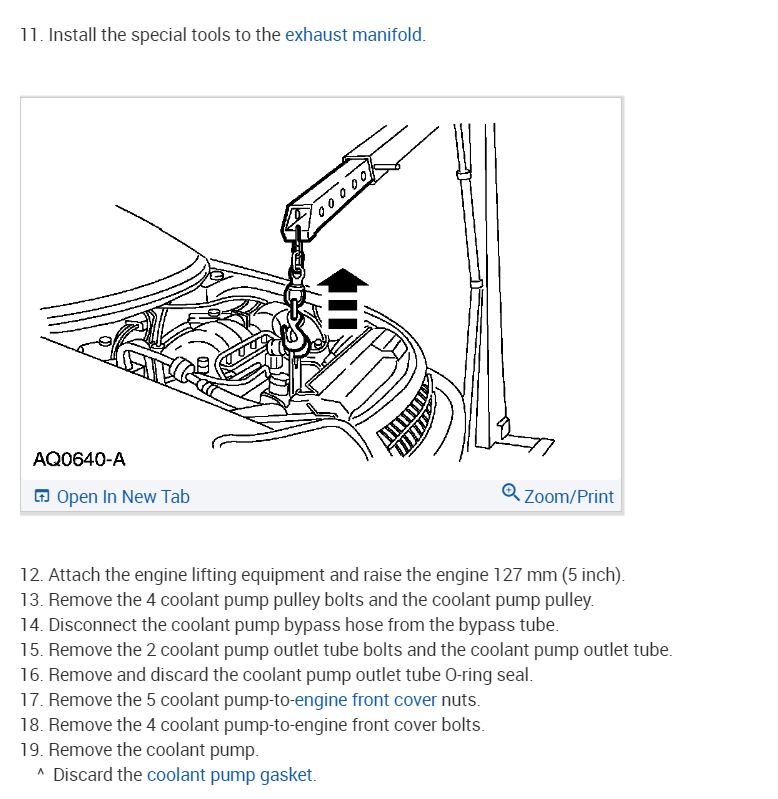 11. Install the special tools to the exhaust manifold.

AQ0640-A

Open In New Tab

Zoom/Print

12. Attach the engine lifting equipment and raise the engine 127 mm (5 inch).
13. Remove the 4 coolant pump pulley bolts and the coolant pump pulley.
14. Disconnect the coolant pump bypass hose from the bypass tube.
15. Remove the 2 coolant pump outlet tube bolts and the coolant pump outlet tube.
16. Remove and discard the coolant pump outlet tube O-ring seal.
17. Remove the 5 coolant pump-to-engine front cover nuts.
18. Remove the 4 coolant pump-to-engine front cover bolts.
19. Remove the coolant pump.
^ Discard the coolant pump gasket.