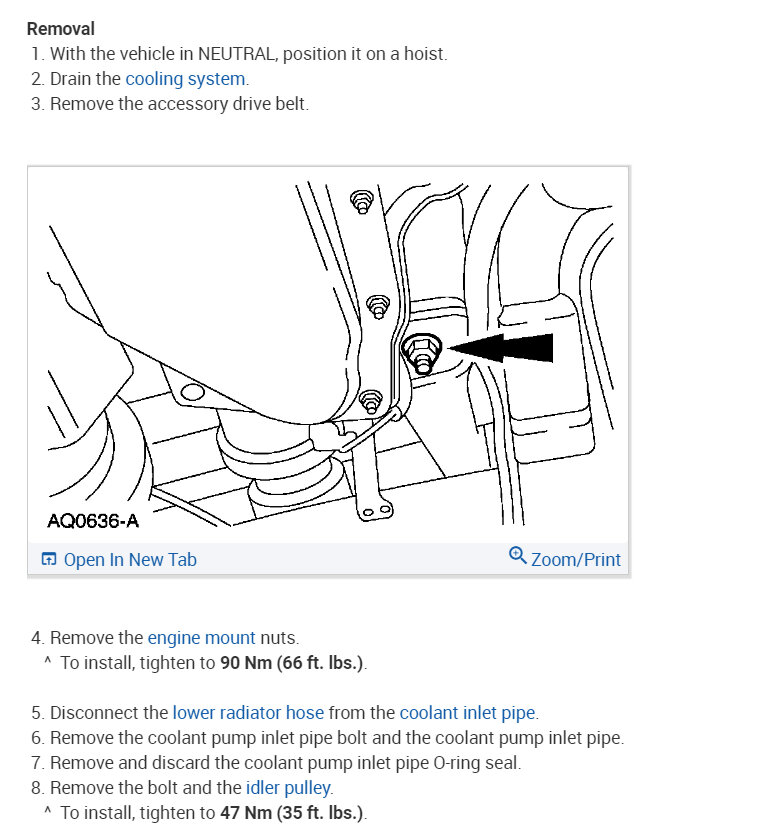 Removal

1. With the vehicle in NEUTRAL, position it on a hoist.
2. Drain the cooling system.
3. Remove the accessory drive belt.

AQ0636-A

Open In New Tab

Zoom/Print

4. Remove the engine mount nuts.
^ To install, tighten to 90 Nm (66 ft. lbs.).

5. Disconnect the lower radiator hose from the coolant inlet pipe.
6. Remove the coolant pump inlet pipe bolt and the coolant pump inlet pipe.
7. Remove and discard the coolant pump inlet pipe O-ring seal.
8. Remove the bolt and the idler pulley.
^ To install, tighten to 47 Nm (35 ft. lbs.).