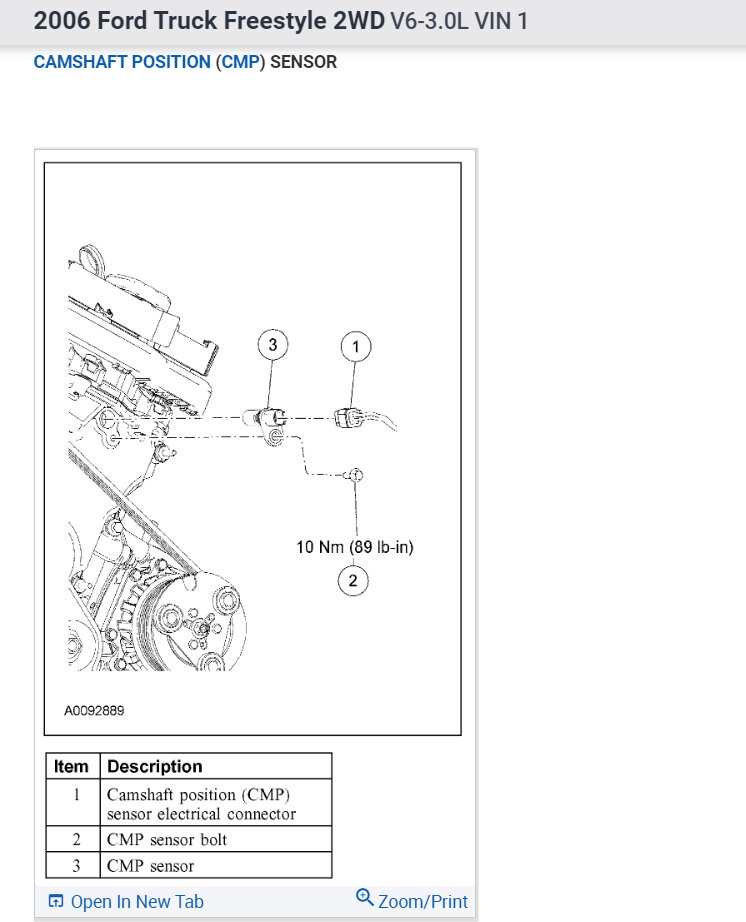 2006 Ford Truck Freestyle 2WD V6-3.0L VIN 1

CAMSHAFT POSITION (CMP) SENSOR

3

1

10 Nm (89 lb-in)

2

A0092889

| Item | Description |
|---|---|
| 1 | Camshaft position (CMP) sensor electrical connector |
| 2 | CMP sensor bolt |
| 3 | CMP sensor |

Open In New Tab

Zoom/Print