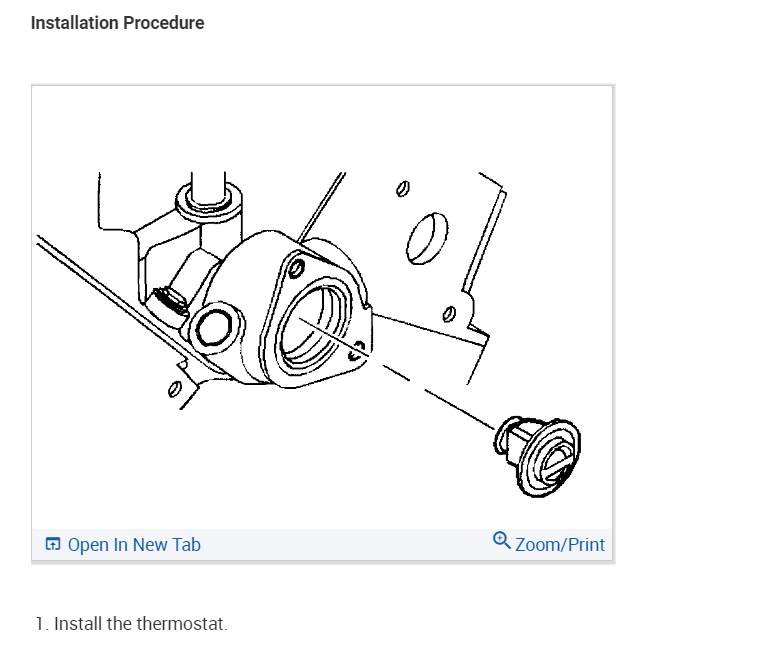 Installation Procedure

Open In New Tab

Zoom/Print

1. Install the thermostat.