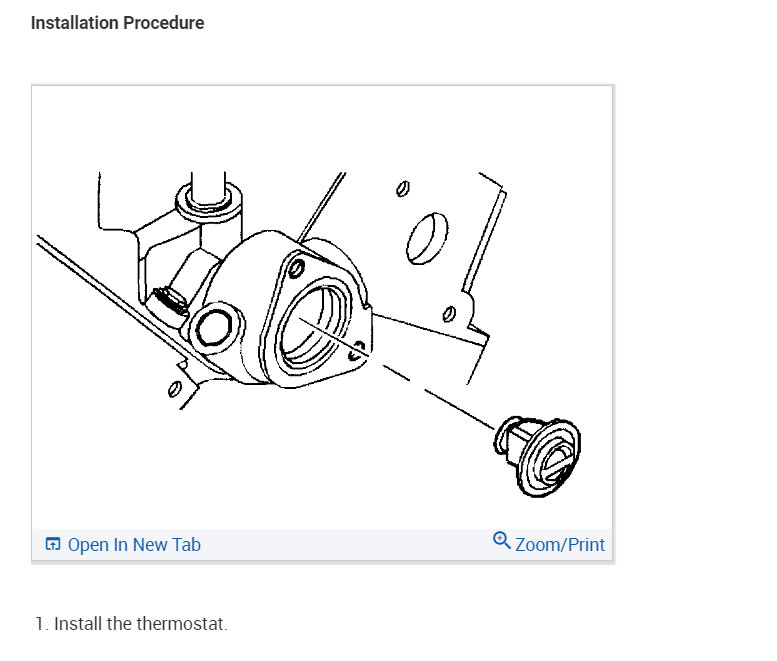 Installation Procedure

Open In New Tab

Zoom/Print

1. Install the thermostat.