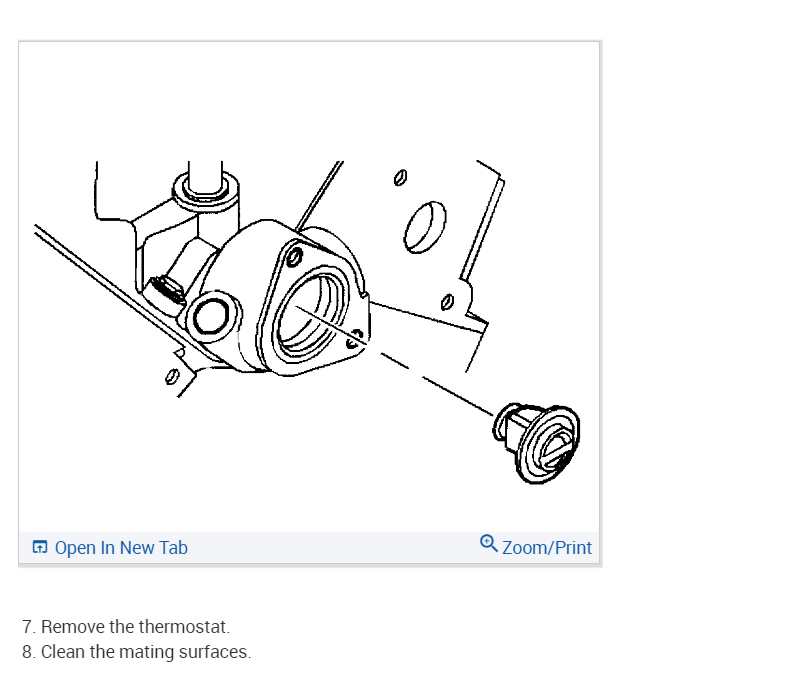 Open In New Tab

Zoom/Print

7. Remove the thermostat.
8. Clean the mating surfaces.