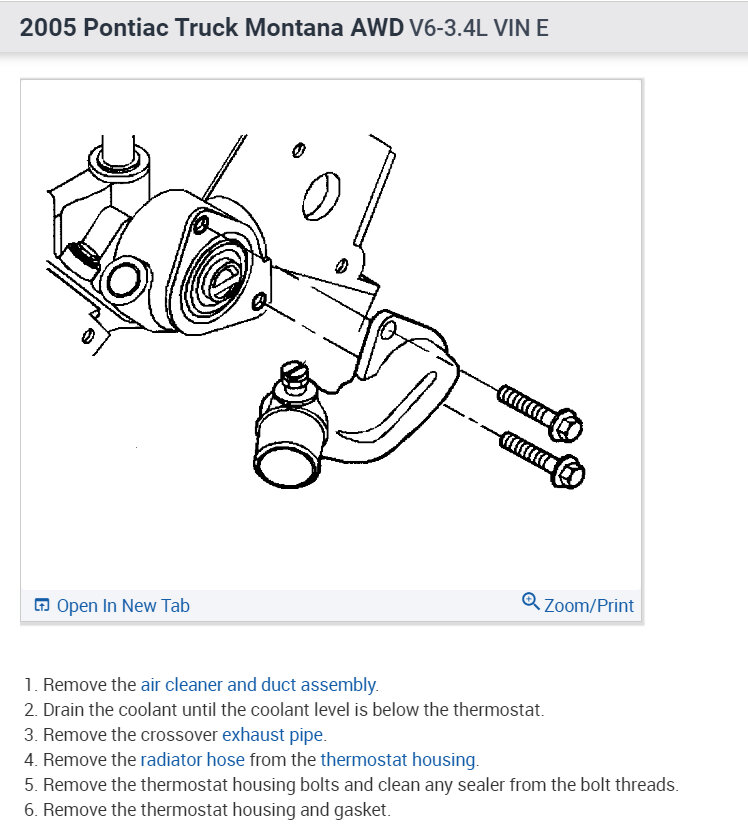 2005 Pontiac Truck Montana AWD V6-3.4L VIN E

Open In New Tab

Zoom/Print

1. Remove the air cleaner and duct assembly.
2. Drain the coolant until the coolant level is below the thermostat.
3. Remove the crossover exhaust pipe.
4. Remove the radiator hose from the thermostat housing.
5. Remove the thermostat housing bolts and clean any sealer from the bolt threads.
6. Remove the thermostat housing and gasket.