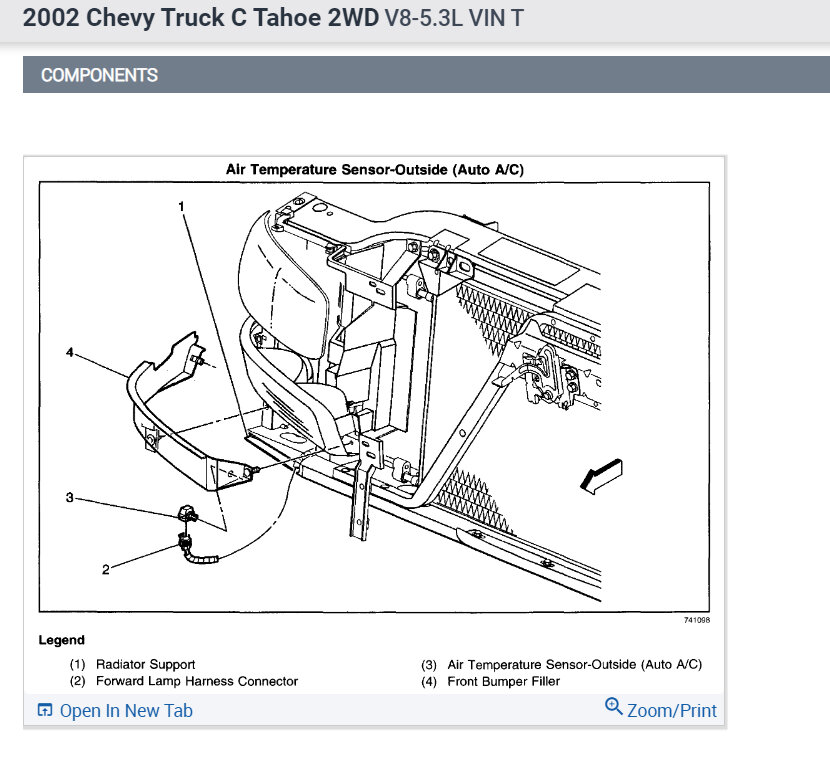 2002 Chevy Truck C Tahoe 2WD V8-5.3L VIN T

COMPONENTS

Air Temperature Sensor-Outside (Auto A/C)

1

4

3

2

741098

Legend

(1) Radiator Support
(2) Forward Lamp Harness Connector
(3) Air Temperature Sensor-Outside (Auto A/C)
(4) Front Bumper Filler

Open In New Tab

Zoom/Print