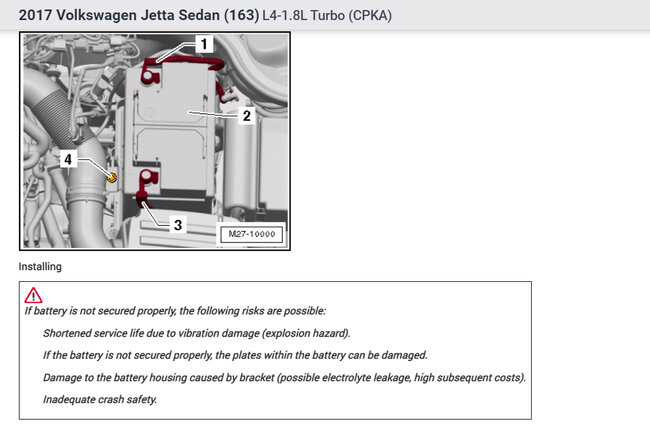 2017 Volkswagen Jetta Sedan (163) L4-1.8L Turbo (CPKA)

1
2
4
3
M27-10000

Installing

If battery is not secured properly, the following risks are possible:

Shortened service life due to vibration damage (explosion hazard).

If the battery is not secured properly, the plates within the battery can be damaged.

Damage to the battery housing caused by bracket (possible electrolyte leakage, high subsequent costs).

Inadequate crash safety.