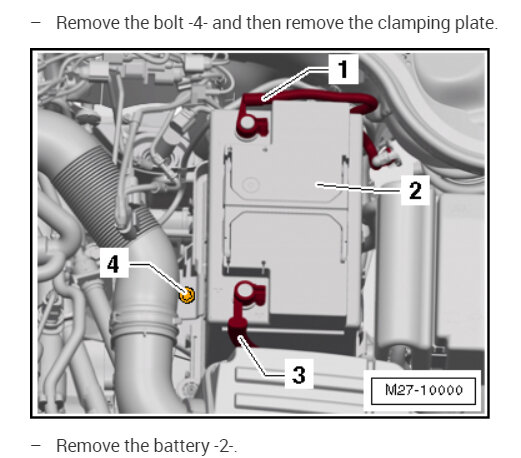 – Remove the bolt -4- and then remove the clamping plate.

1
2
4
3
M27-10000

– Remove the battery -2-.