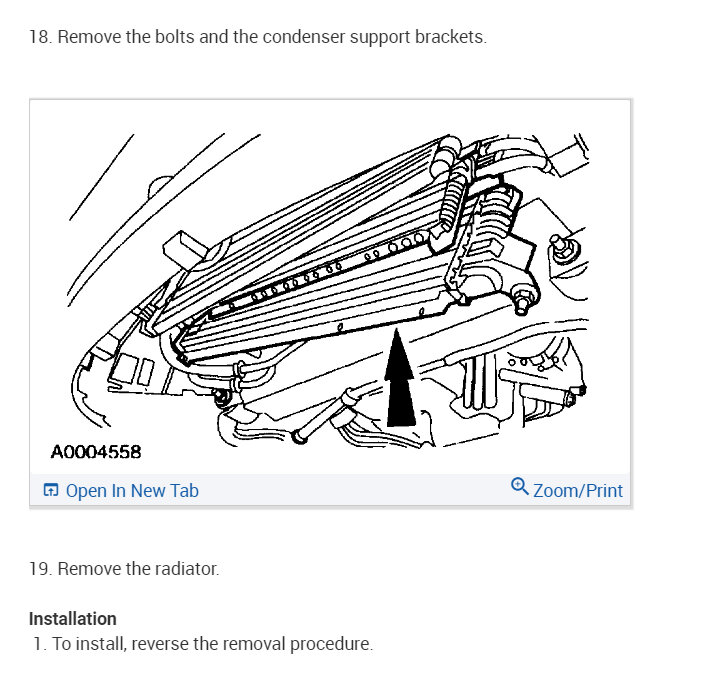 18. Remove the bolts and the condenser support brackets.

A0004558

Open In New Tab

Zoom/Print

19. Remove the radiator.

Installation

1. To install, reverse the removal procedure.