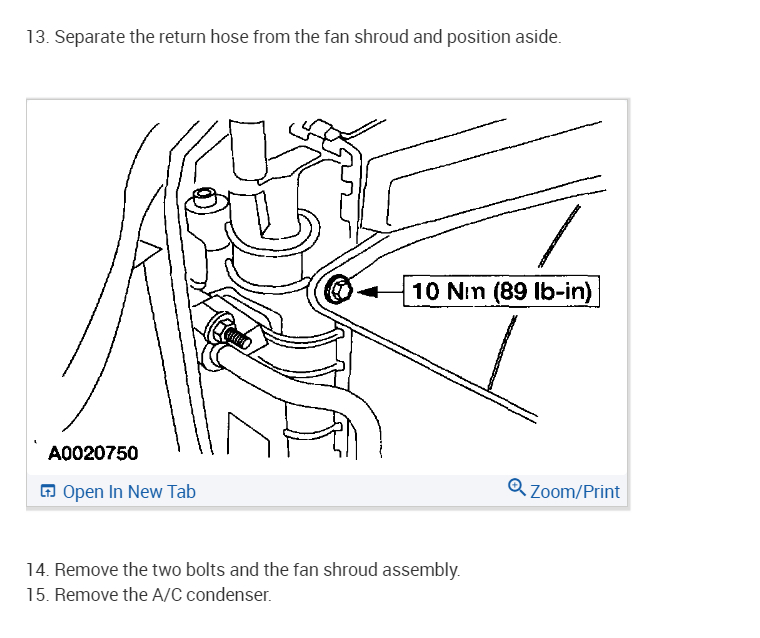 13. Separate the return hose from the fan shroud and position aside.

10 Nm (89 lb-in)

A0020750

Open In New Tab

Zoom/Print

14. Remove the two bolts and the fan shroud assembly.
15. Remove the A/C condenser.