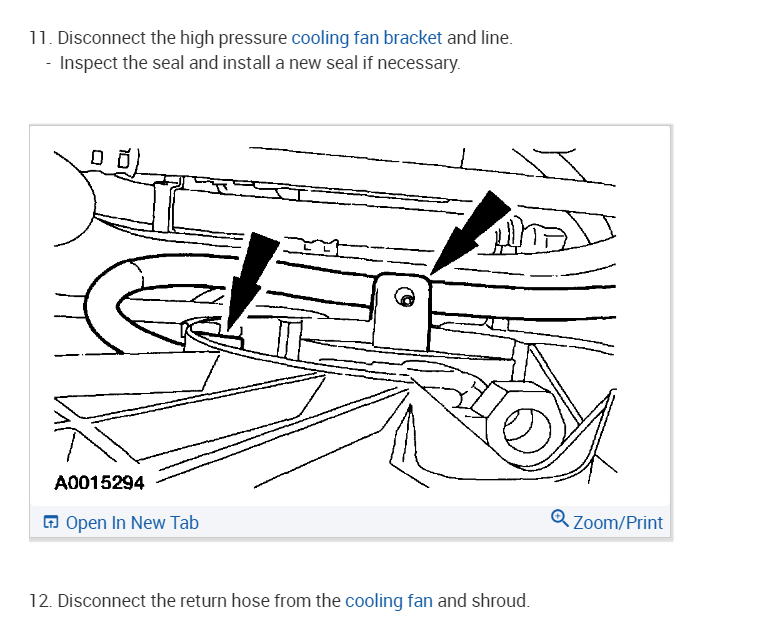 11. Disconnect the high pressure cooling fan bracket and line.
- Inspect the seal and install a new seal if necessary.

A0015294

Open In New Tab

Zoom/Print

12. Disconnect the return hose from the cooling fan and shroud.