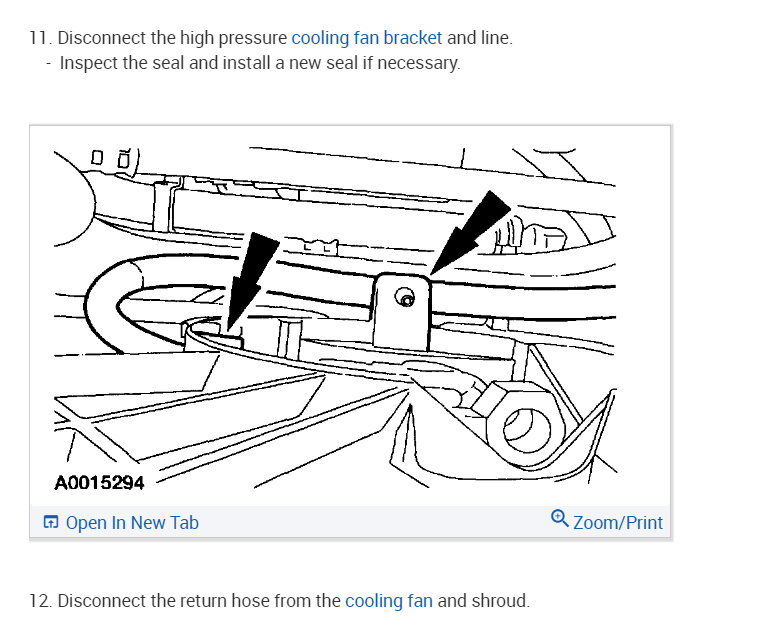 11. Disconnect the high pressure cooling fan bracket and line.
- Inspect the seal and install a new seal if necessary.

A0015294

Open In New Tab

Zoom/Print

12. Disconnect the return hose from the cooling fan and shroud.