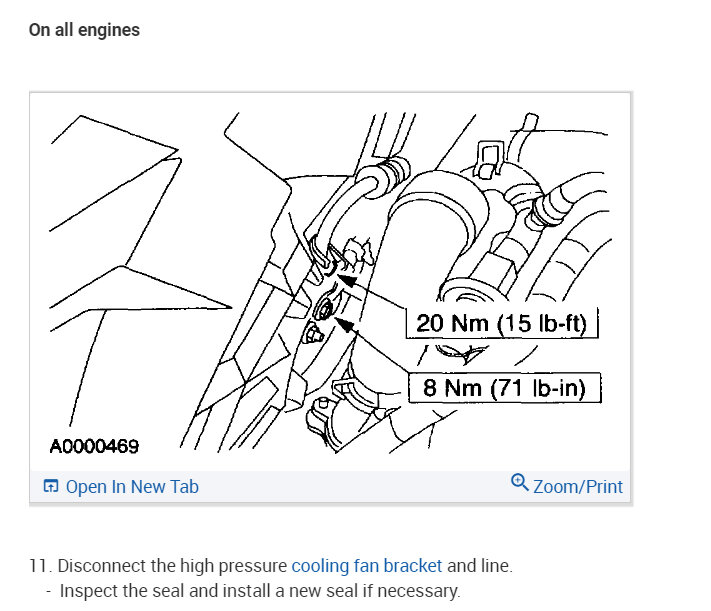 On all engines

20 Nm (15 lb-ft)

8 Nm (71 lb-in)

A0000469

Open In New Tab

Zoom/Print

11. Disconnect the high pressure cooling fan bracket and line.

- Inspect the seal and install a new seal if necessary.