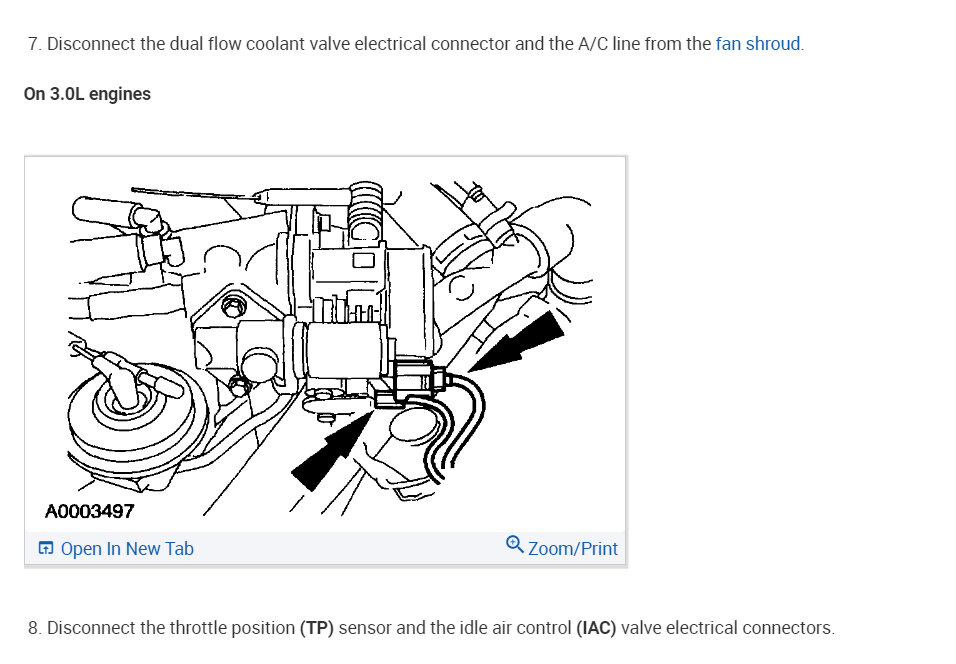 7. Disconnect the dual flow coolant valve electrical connector and the A/C line from the fan shroud.

On 3.0L engines

A0003497

Open In New Tab

Zoom/Print

8. Disconnect the throttle position (TP) sensor and the idle air control (IAC) valve electrical connectors.