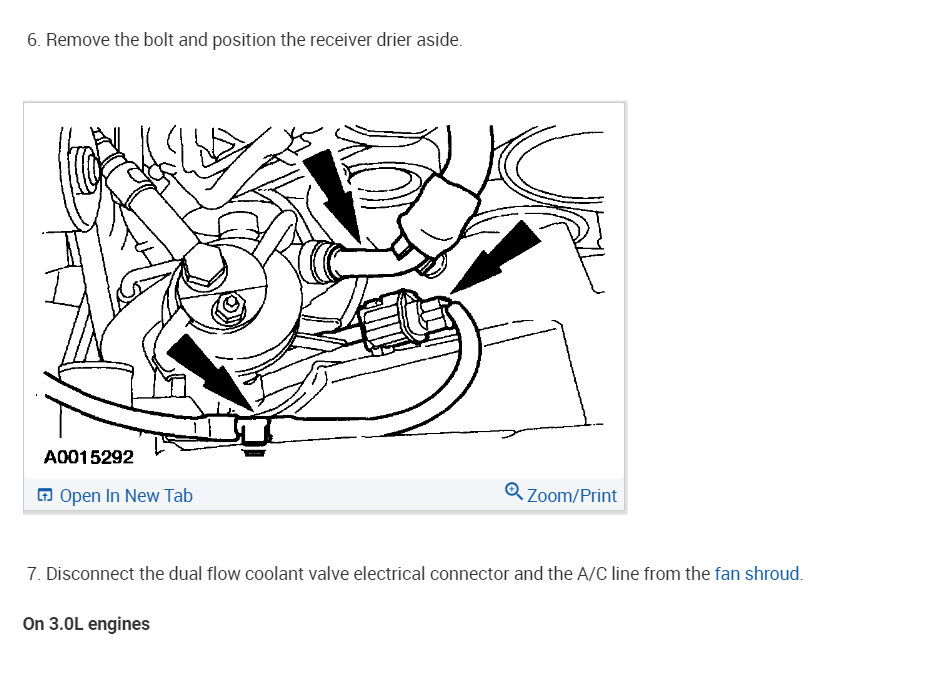 6. Remove the bolt and position the receiver drier aside.

A0015292

Open In New Tab

Zoom/Print

7. Disconnect the dual flow coolant valve electrical connector and the A/C line from the fan shroud.

On 3.0L engines