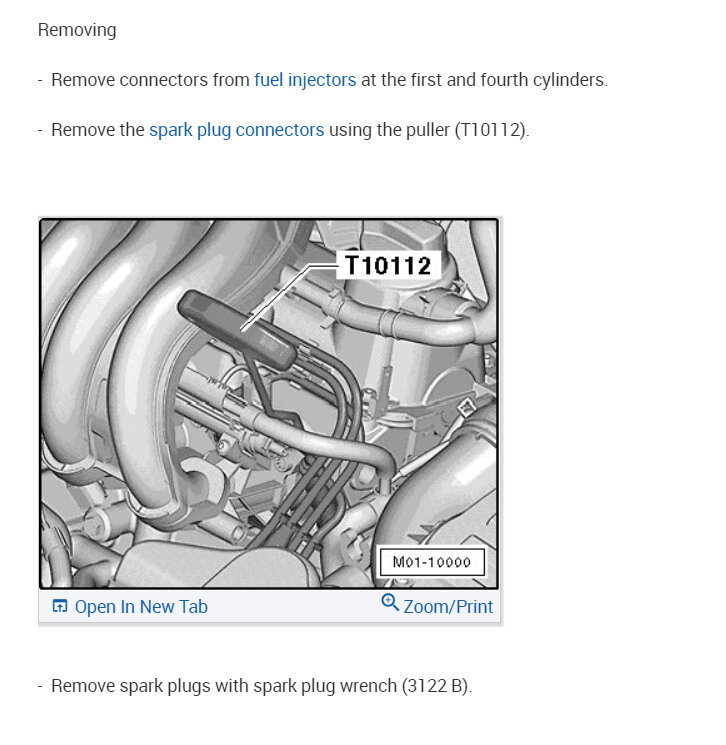 Removing

- Remove connectors from fuel injectors at the first and fourth cylinders.

- Remove the spark plug connectors using the puller (T10112).

T10112

M01-10000

Open In New Tab

Zoom/Print

- Remove spark plugs with spark plug wrench (3122 B).