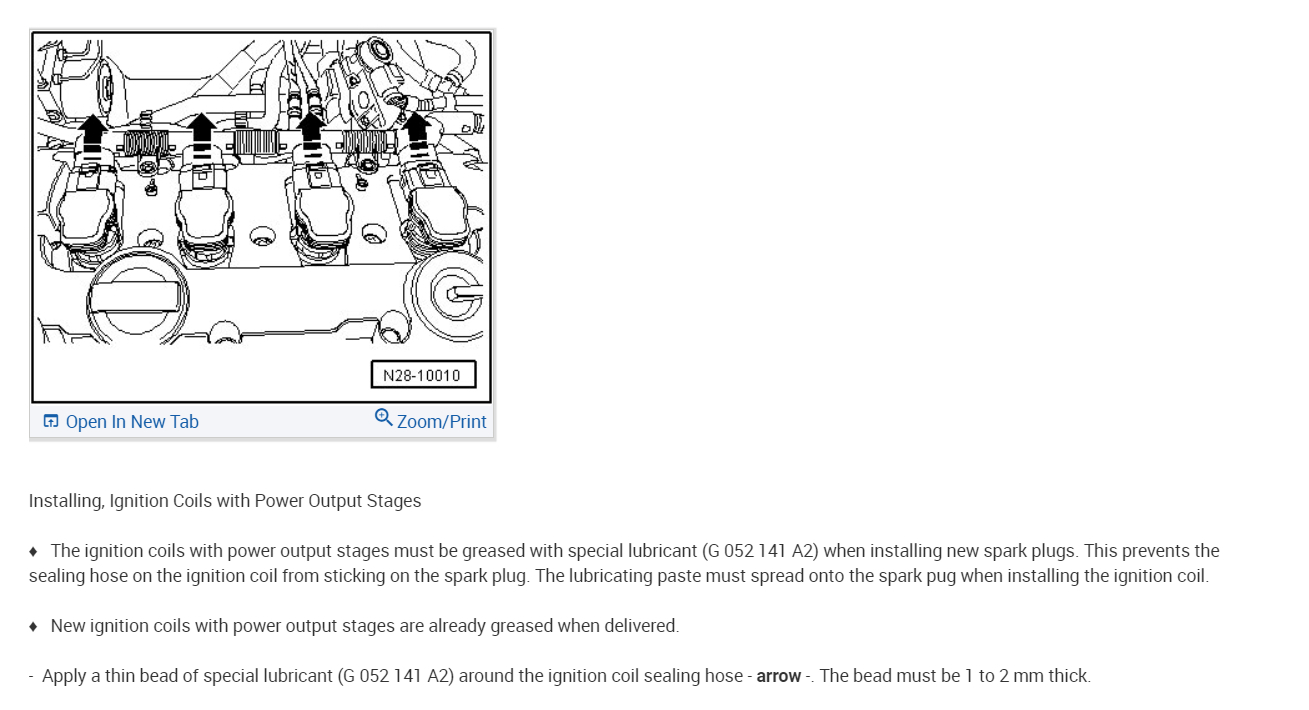 N28-10010

Open In New Tab

Zoom/Print

Installing, Ignition Coils with Power Output Stages

♦ The ignition coils with power output stages must be greased with special lubricant (G 052 141 A2) when installing new spark plugs. This prevents the sealing hose on the ignition coil from sticking on the spark plug. The lubricating paste must spread onto the spark pug when installing the ignition coil.

♦ New ignition coils with power output stages are already greased when delivered.

- Apply a thin bead of special lubricant (G 052 141 A2) around the ignition coil sealing hose - **arrow** -. The bead must be 1 to 2 mm thick.