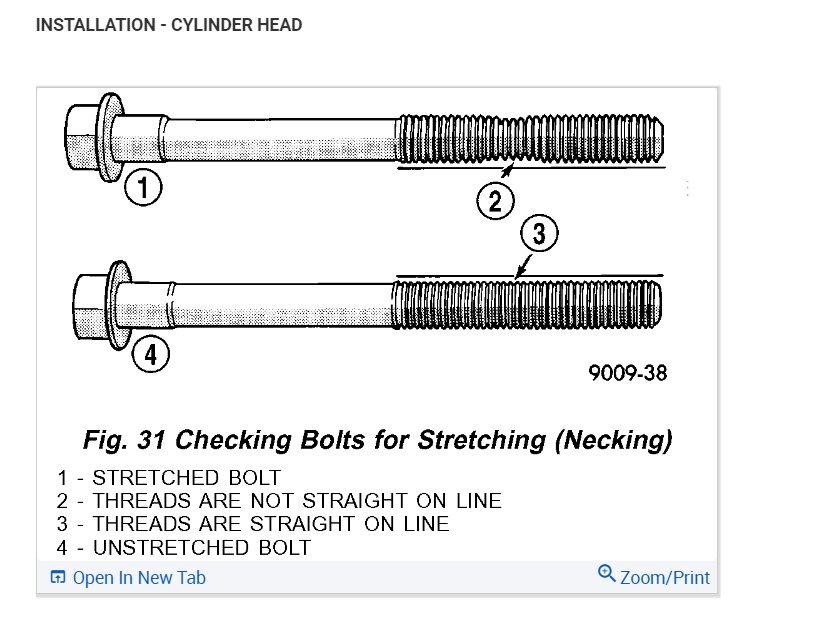 INSTALLATION - CYLINDER HEAD

1

2

3

4

9009-38

Fig. 31 Checking Bolts for Stretching (Necking)

1 - STRETCHED BOLT
2 - THREADS ARE NOT STRAIGHT ON LINE
3 - THREADS ARE STRAIGHT ON LINE
4 - UNSTRETCHED BOLT

Open In New Tab

Zoom/Print