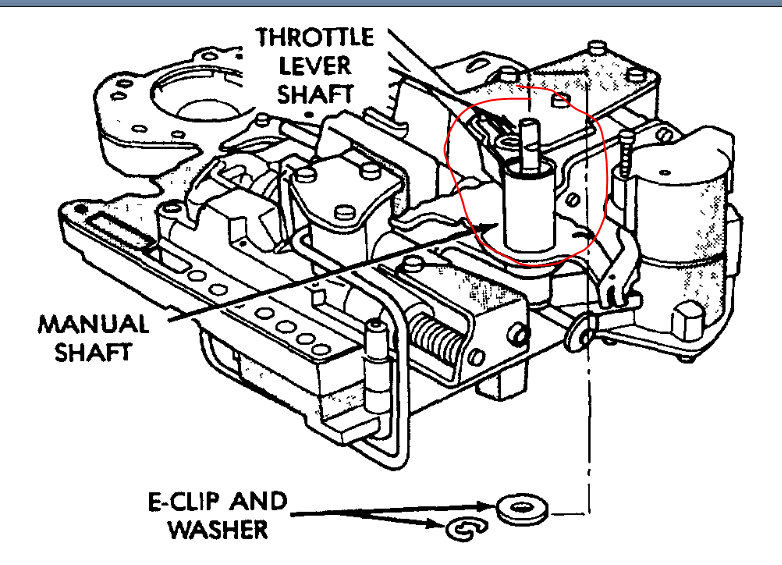 THROTTLE LEVER SHAFT

MANUAL SHAFT

E-CLIP AND WASHER