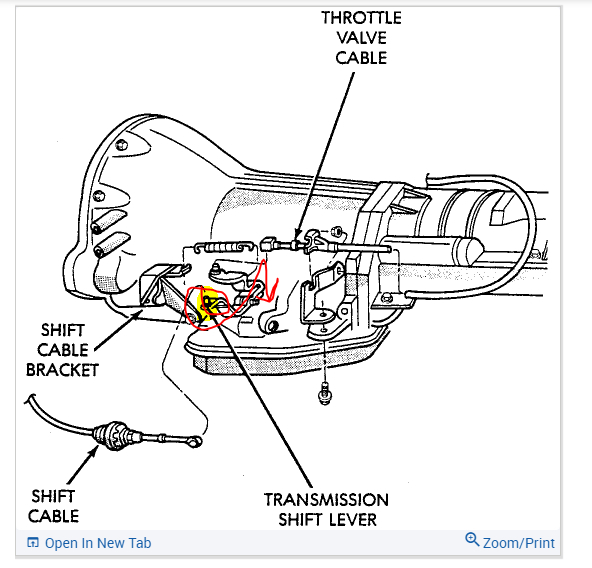 THROTTLE VALVE CABLE

SHIFT CABLE BRACKET

SHIFT CABLE

TRANSMISSION SHIFT LEVER

Open In New Tab

Zoom/Print