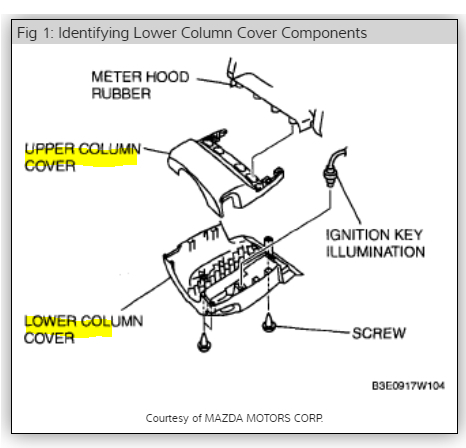 Fig 1: Identifying Lower Column Cover Components

METER HOOD RUBBER

UPPER COLUMN COVER

IGNITION KEY ILLUMINATION

LOWER COLUMN COVER

SCREW

B3E0917W104

Courtesy of MAZDA MOTORS CORP.