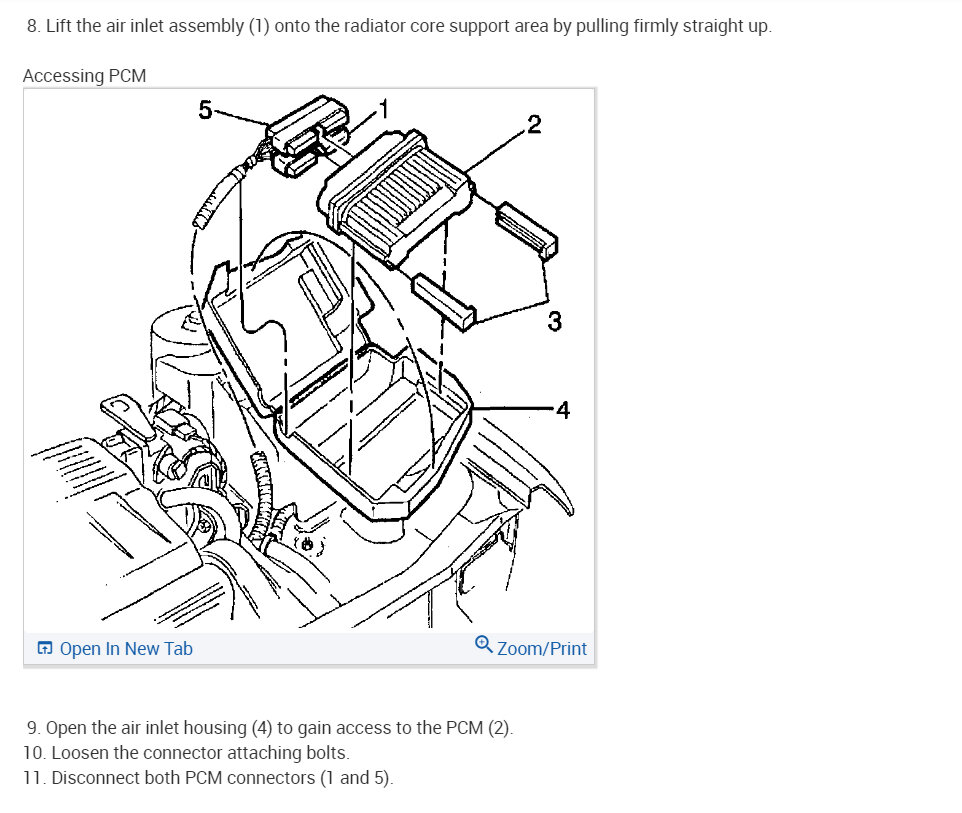 8. Lift the air inlet assembly (1) onto the radiator core support area by pulling firmly straight up.

Accessing PCM

5
1
2
3
4

Open In New Tab

Zoom/Print

9. Open the air inlet housing (4) to gain access to the PCM (2).
10. Loosen the connector attaching bolts.
11. Disconnect both PCM connectors (1 and 5).