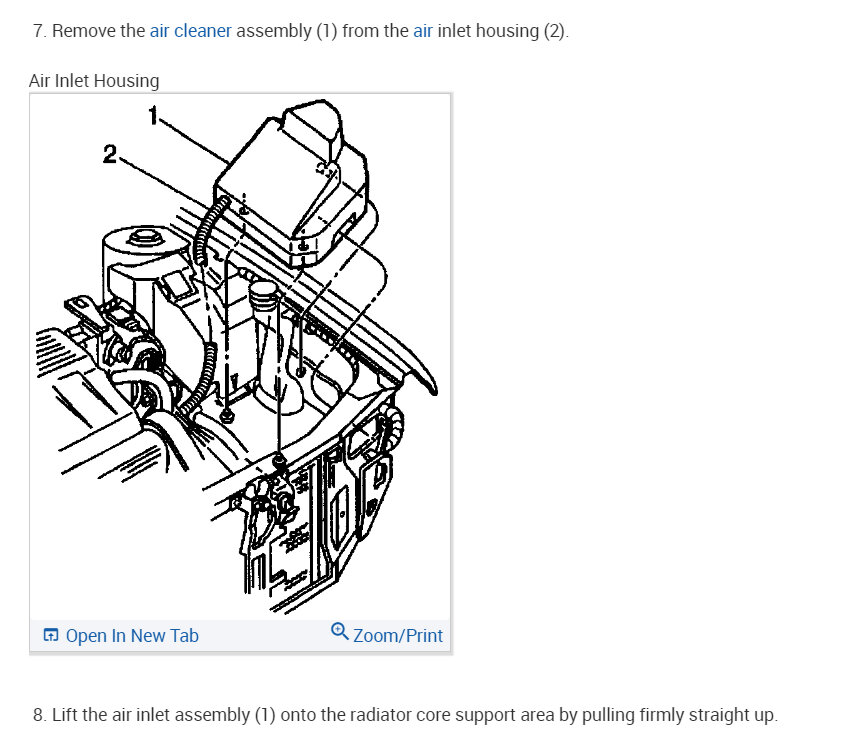 7. Remove the air cleaner assembly (1) from the air inlet housing (2).

Air Inlet Housing

1

2

Open In New Tab

Zoom/Print

8. Lift the air inlet assembly (1) onto the radiator core support area by pulling firmly straight up.