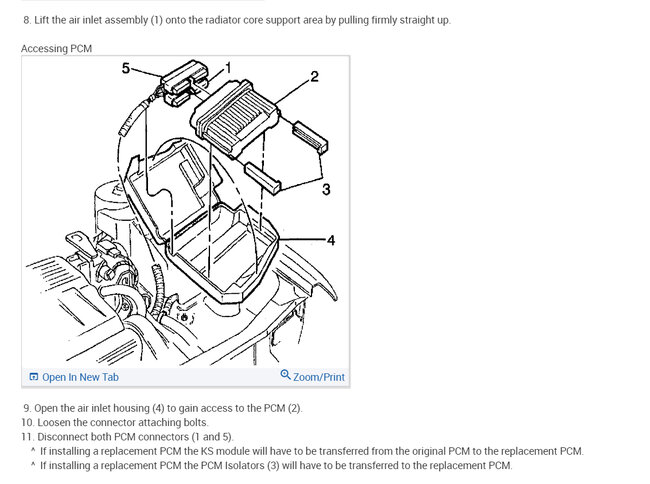 8. Lift the air inlet assembly (1) onto the radiator core support area by pulling firmly straight up.

Accessing PCM

5
1
2
3
4

Open In New Tab
Zoom/Print

9. Open the air inlet housing (4) to gain access to the PCM (2).
10. Loosen the connector attaching bolts.
11. Disconnect both PCM connectors (1 and 5).
^ If installing a replacement PCM the KS module will have to be transferred from the original PCM to the replacement PCM.
^ If installing a replacement PCM the PCM Isolators (3) will have to be transferred to the replacement PCM.