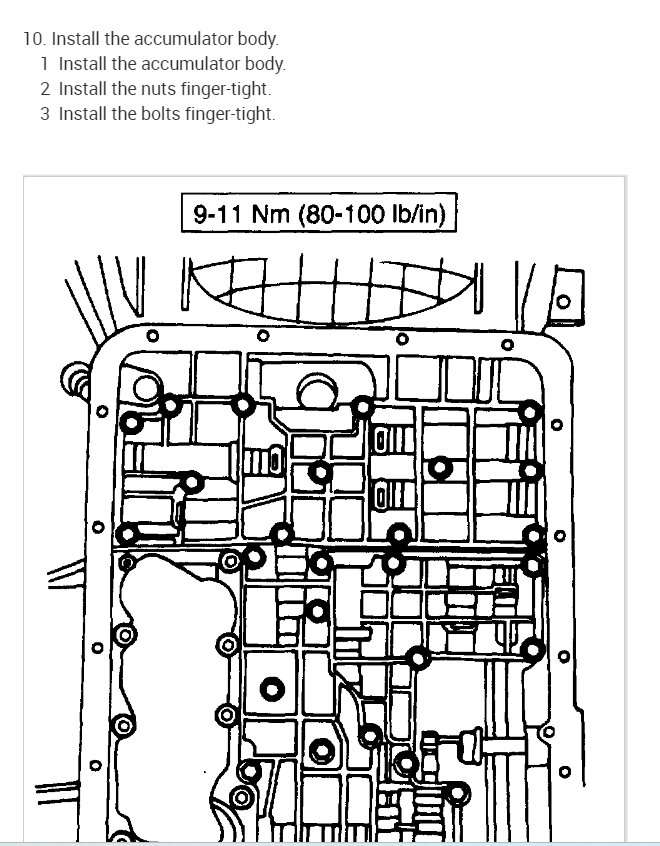 10. Install the accumulator body.
1 Install the accumulator body.
2 Install the nuts finger-tight.
3 Install the bolts finger-tight.

9-11 Nm (80-100 lb/in)