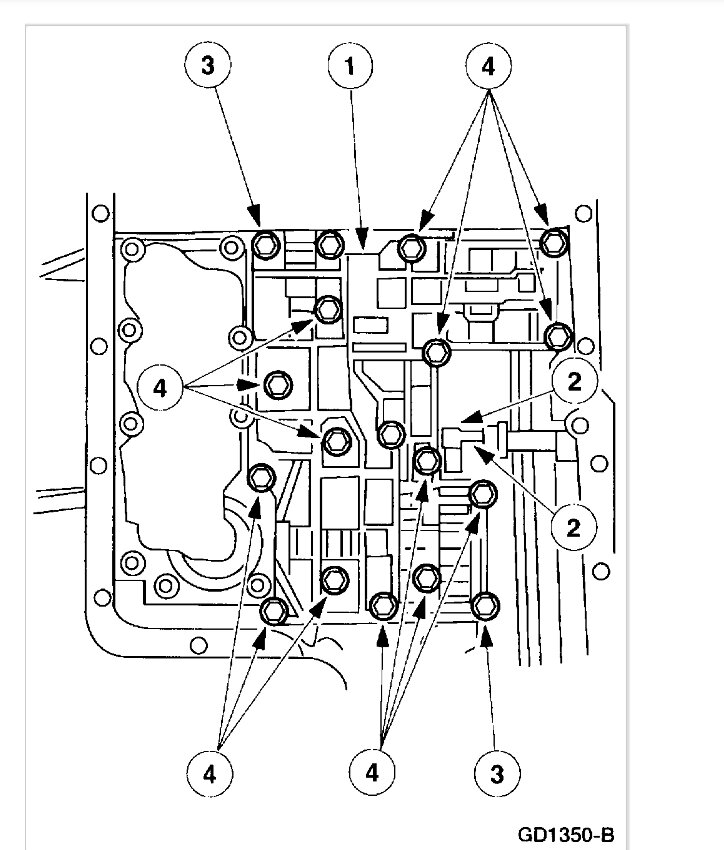 3
1
4
4
2
2
4
4
3
GD1350-B