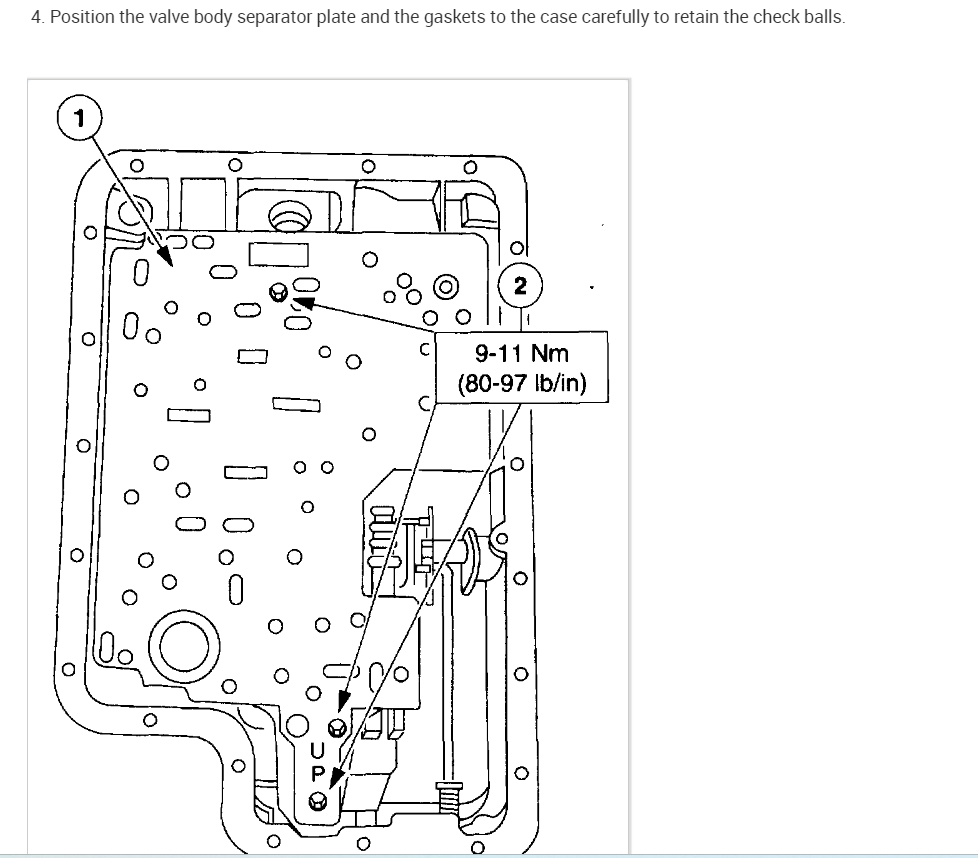 4. Position the valve body separator plate and the gaskets to the case carefully to retain the check balls.

1

2

9-11 Nm
(80-97 lb/in)

U
P