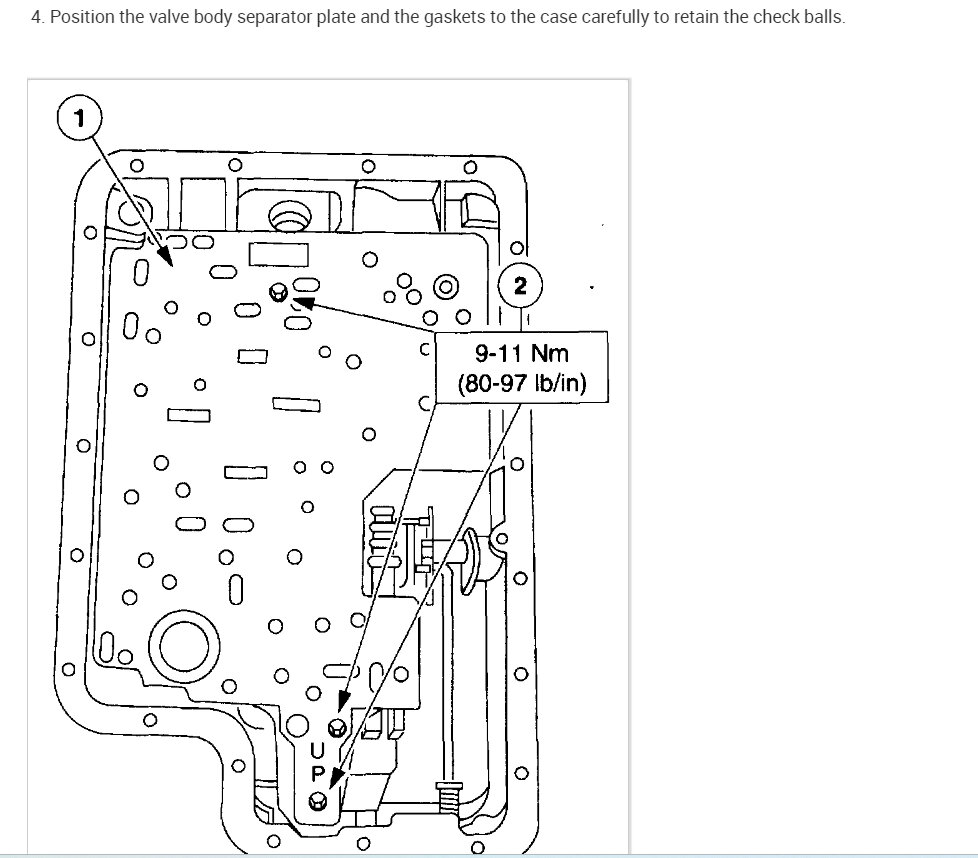 4. Position the valve body separator plate and the gaskets to the case carefully to retain the check balls.

1

2

9-11 Nm
(80-97 lb/in)

U
P