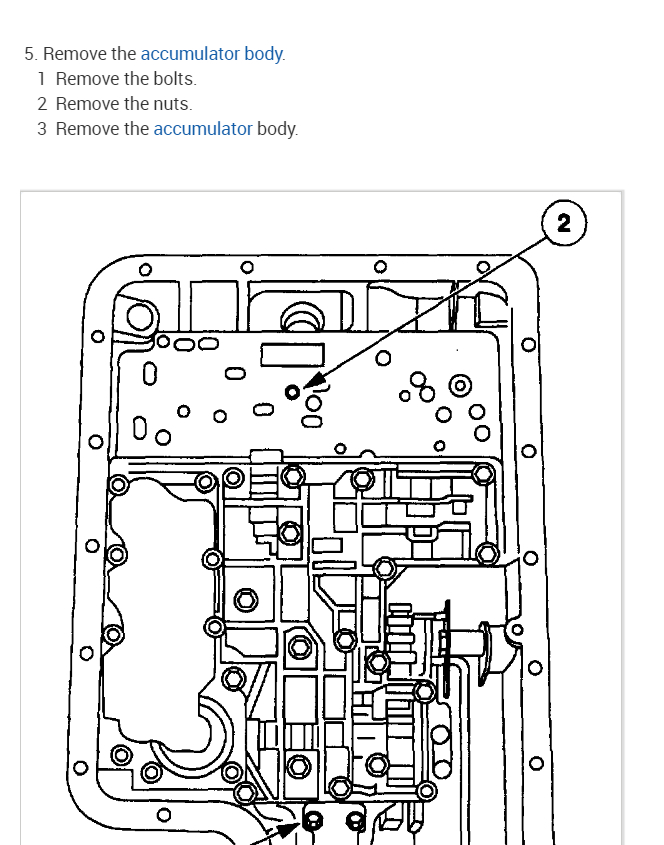 5. Remove the accumulator body.
1 Remove the bolts.
2 Remove the nuts.
3 Remove the accumulator body.

2