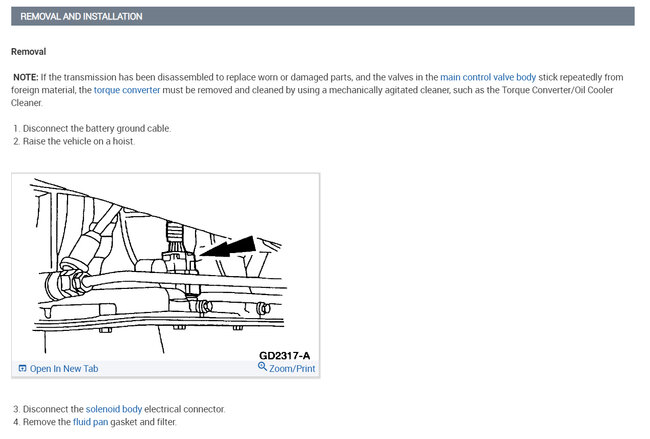 REMOVAL AND INSTALLATION

Removal

NOTE: If the transmission has been disassembled to replace worn or damaged parts, and the valves in the main control valve body stick repeatedly from foreign material, the torque converter must be removed and cleaned by using a mechanically agitated cleaner, such as the Torque Converter/Oil Cooler Cleaner.

1. Disconnect the battery ground cable.
2. Raise the vehicle on a hoist.

GD2317-A

Open In New Tab

Zoom/Print

3. Disconnect the solenoid body electrical connector.
4. Remove the fluid pan gasket and filter.