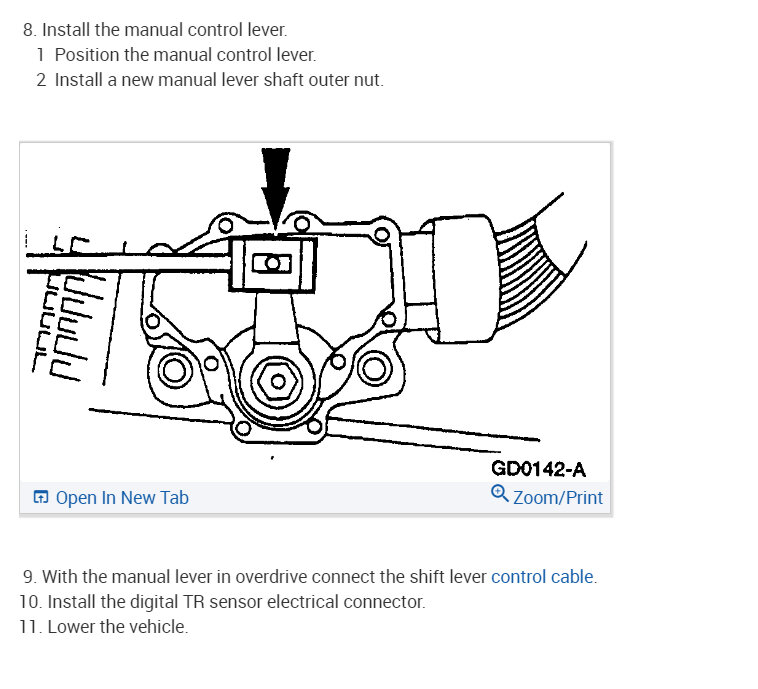 8. Install the manual control lever.
1 Position the manual control lever.
2 Install a new manual lever shaft outer nut.

GD0142-A

Open In New Tab

Zoom/Print

9. With the manual lever in overdrive connect the shift lever control cable.
10. Install the digital TR sensor electrical connector.
11. Lower the vehicle.