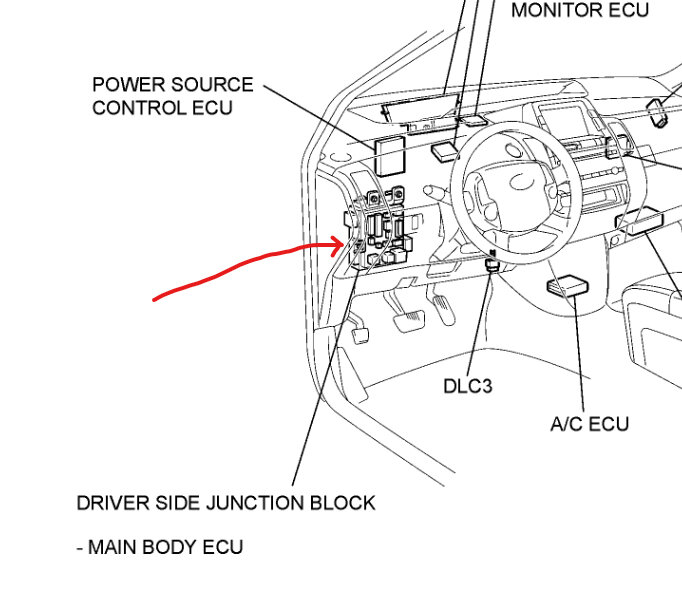 MONITOR ECU

POWER SOURCE
CONTROL ECU

DLC3

A/C ECU

DRIVER SIDE JUNCTION BLOCK

- MAIN BODY ECU