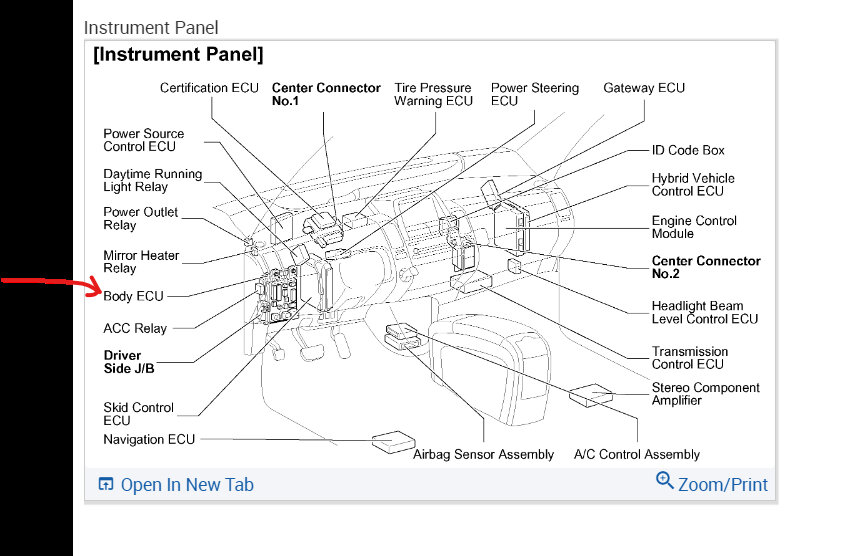 Instrument Panel

[Instrument Panel]

Certification ECU
Center Connector No.1
Tire Pressure Warning ECU
Power Steering ECU
Gateway ECU

Power Source Control ECU
Daytime Running Light Relay
Power Outlet Relay
Mirror Heater Relay
Body ECU
ACC Relay
Driver Side J/B
Skid Control ECU
Navigation ECU

ID Code Box
Hybrid Vehicle Control ECU
Engine Control Module
Center Connector No.2
Headlight Beam Level Control ECU
Transmission Control ECU
Stereo Component Amplifier

Airbag Sensor Assembly
A/C Control Assembly

Open In New Tab
Zoom/Print