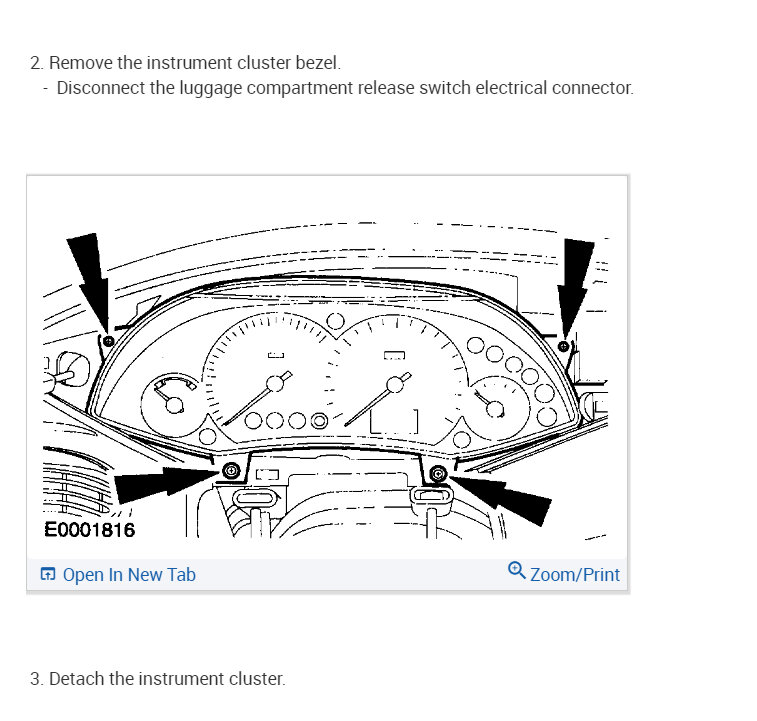 2. Remove the instrument cluster bezel.
- Disconnect the luggage compartment release switch electrical connector.

E0001816

Open In New Tab

Zoom/Print

3. Detach the instrument cluster.