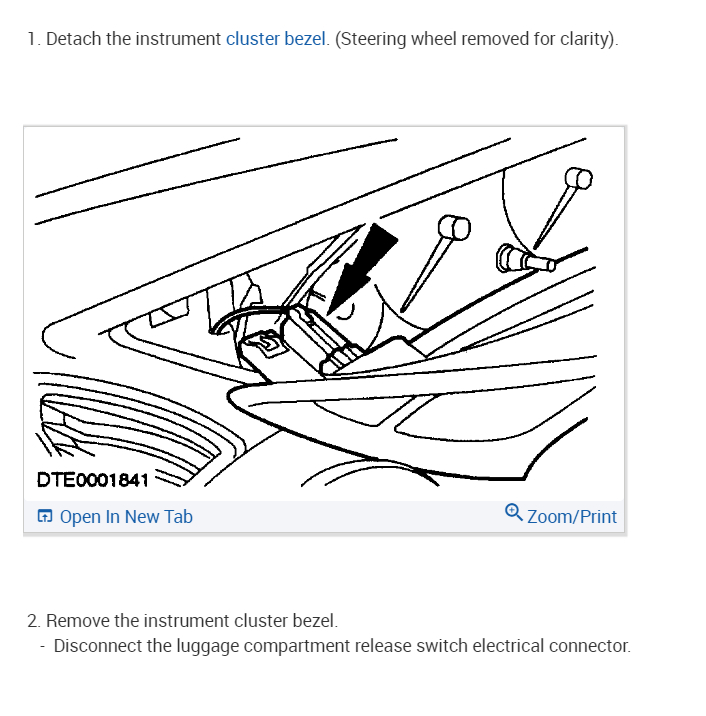 1. Detach the instrument cluster bezel. (Steering wheel removed for clarity).

DTE0001841

Open In New Tab

Zoom/Print

2. Remove the instrument cluster bezel.
- Disconnect the luggage compartment release switch electrical connector.