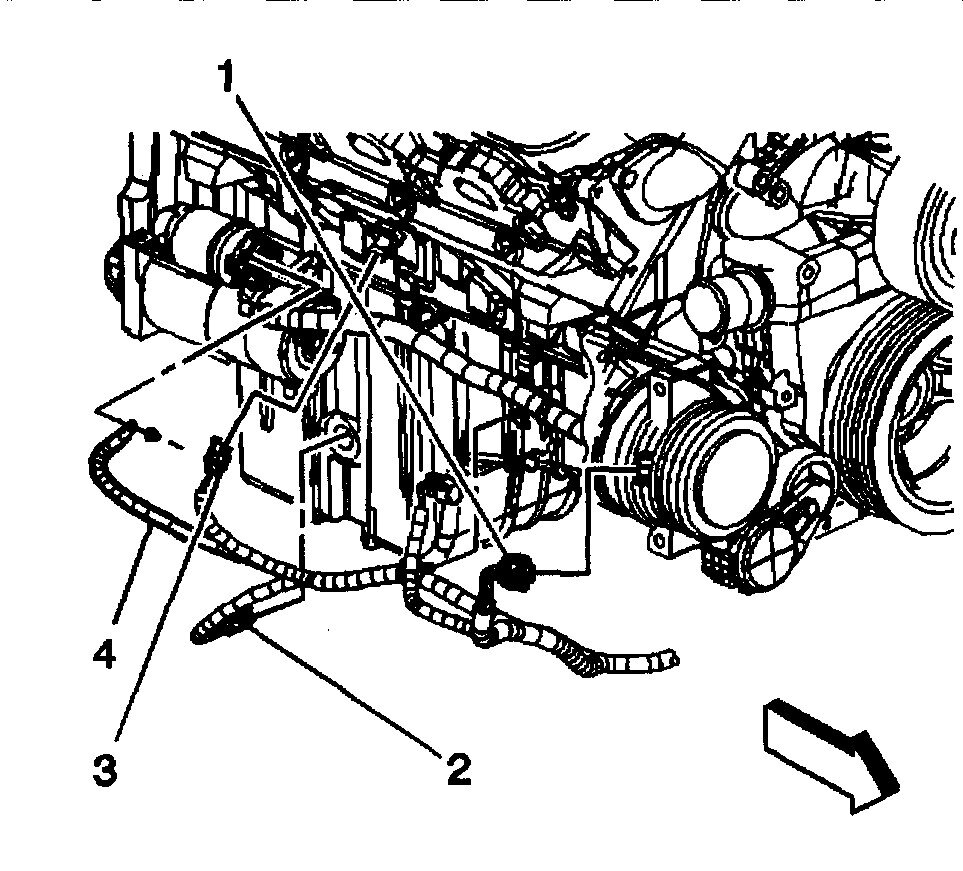 1

4

3

2