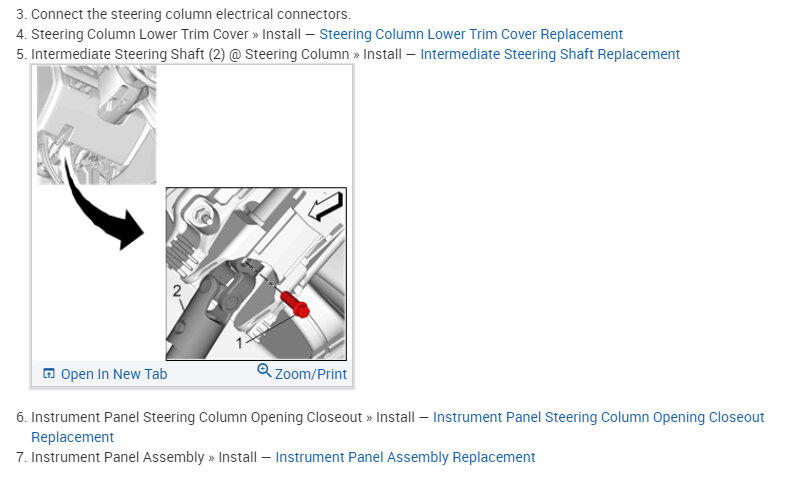 3. Connect the steering column electrical connectors.
4. Steering Column Lower Trim Cover » Install — Steering Column Lower Trim Cover Replacement
5. Intermediate Steering Shaft (2) @ Steering Column » Install — Intermediate Steering Shaft Replacement

2
1

Open In New Tab
Zoom/Print

6. Instrument Panel Steering Column Opening Closeout » Install — Instrument Panel Steering Column Opening Closeout Replacement
7. Instrument Panel Assembly » Install — Instrument Panel Assembly Replacement